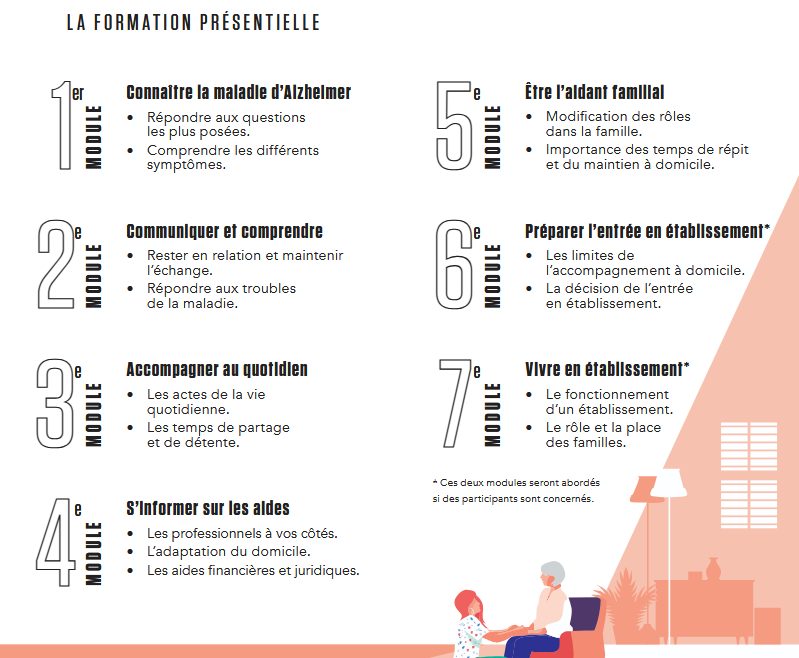 LA FORMATION PRÉSENTIELLE

1er MODULE
Connaître la maladie d'Alzheimer
• Répondre aux questions les plus posées.
• Comprendre les différents symptômes.

2e MODULE
Communiquer et comprendre
• Rester en relation et maintenir l'échange.
• Répondre aux troubles de la maladie.

3e MODULE
Accompagner au quotidien
• Les actes de la vie quotidienne.
• Les temps de partage et de détente.

4e MODULE
S'informer sur les aides
• Les professionnels à vos côtés.
• L'adaptation du domicile.
• Les aides financières et juridiques.

5e MODULE
Être l'aidant familial
• Modification des rôles dans la famille.
• Importance des temps de répit et du maintien à domicile.

6e MODULE
Préparer l'entrée en établissement*
• Les limites de l'accompagnement à domicile.
• La décision de l'entrée en établissement.

7e MODULE
Vivre en établissement*
• Le fonctionnement d'un établissement.
• Le rôle et la place des familles.

* Ces deux modules seront abordés si des participants sont concernés.